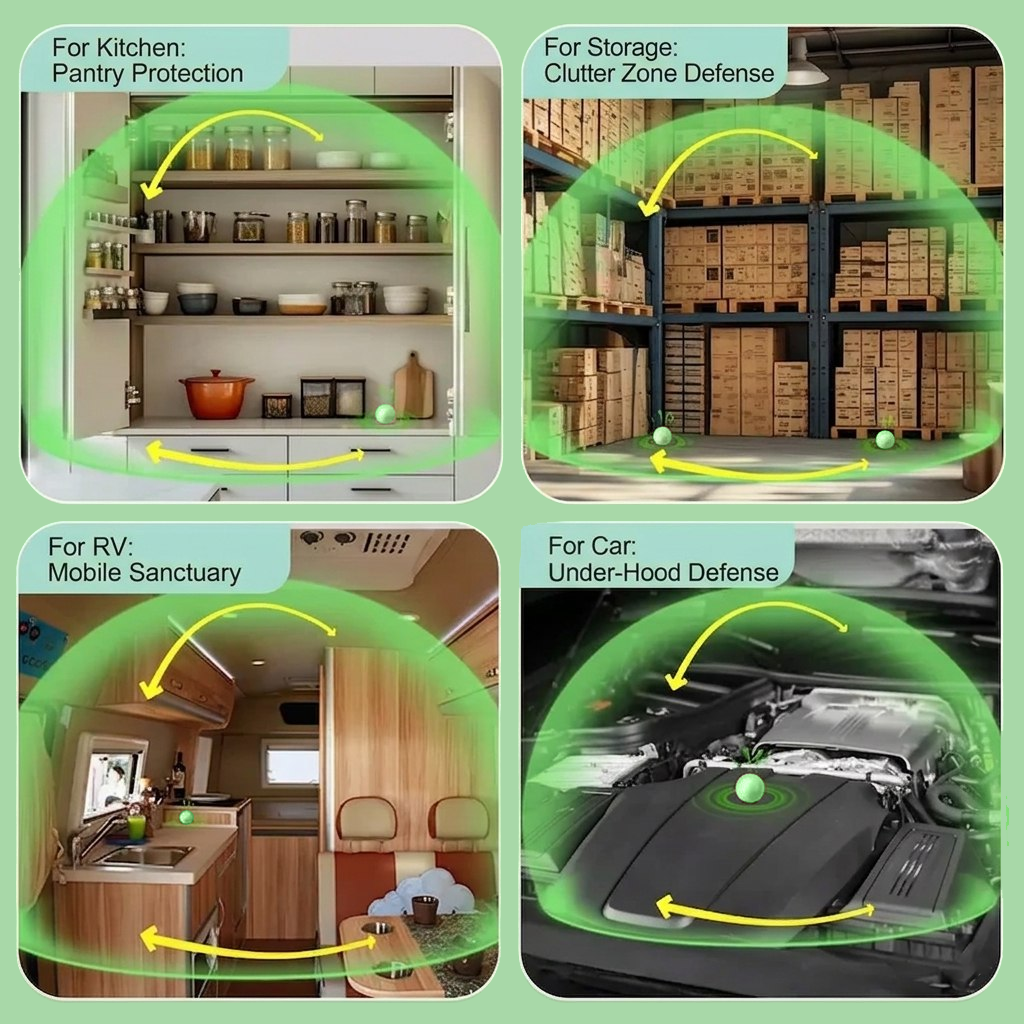 For Kitchen:
Pantry Protection

For Storage:
Clutter Zone Defense

For RV:
Mobile Sanctuary

For Car:
Under-Hood Defense