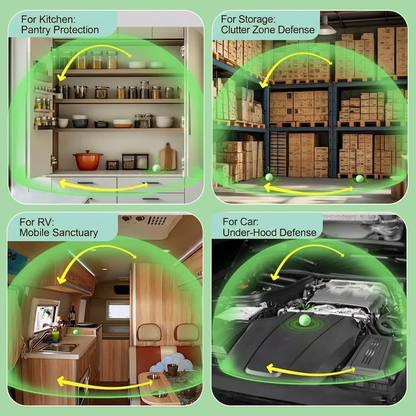 For Kitchen:
Pantry Protection

For Storage:
Clutter Zone Defense

For RV:
Mobile Sanctuary

For Car:
Under-Hood Defense